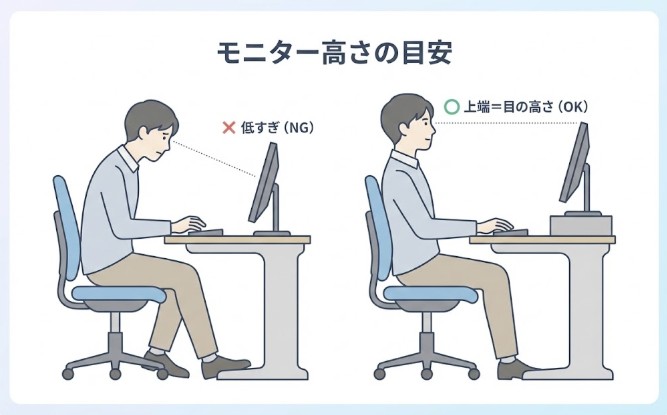 モニター高さの目安

× 低すぎ（NG）

○ 上端＝目の高さ（OK）